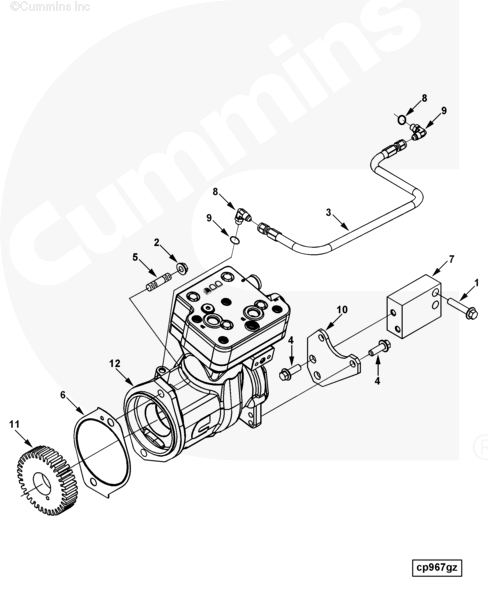 ©Cummins Inc

Cummins

8
9
8
9
3
2
5
7
1
10
4
4
12
6
11

cp967gz