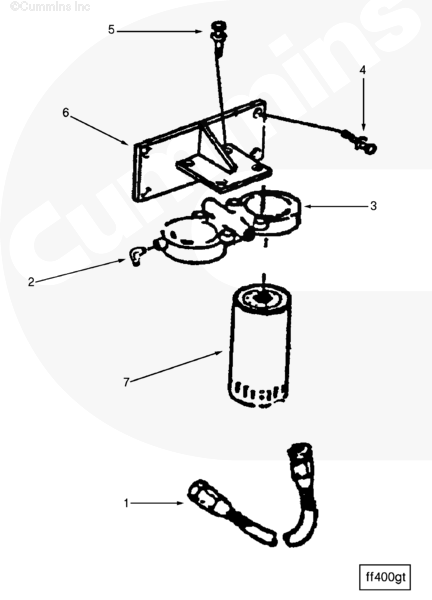 ©Cummins Inc

Cummins

5

4

6

3

2

7

1

ff400gt