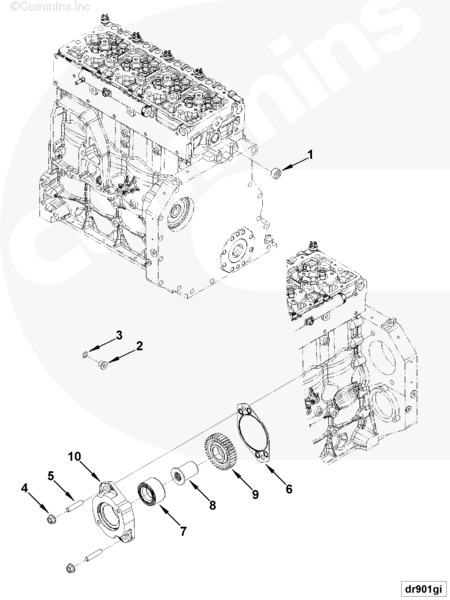 ©Cummins Inc

Cummins

1

3

2

10

5

4

9

6

8

7

dr901gi