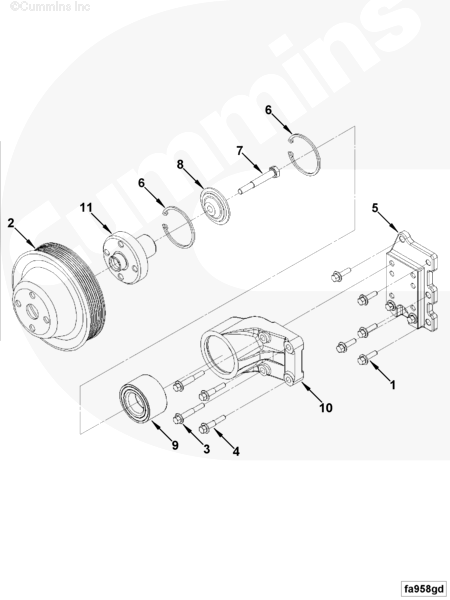 ©Cummins Inc

Cummins

6
7
8
6
11
2
5
1
10
9
3
4

fa958gd