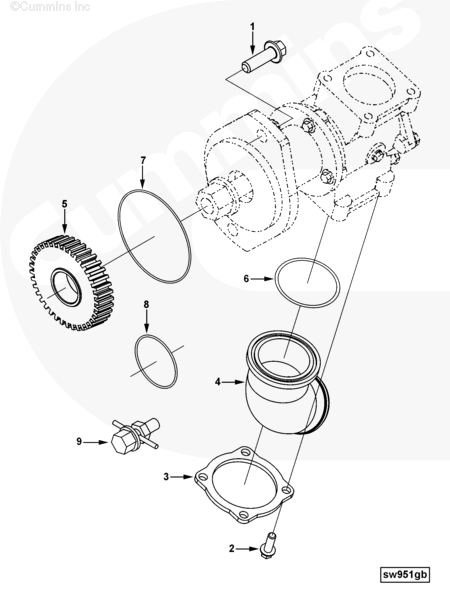 ©Cummins Inc

Cummins

1

7

5

6

8

4

9

3

2

sw951gb