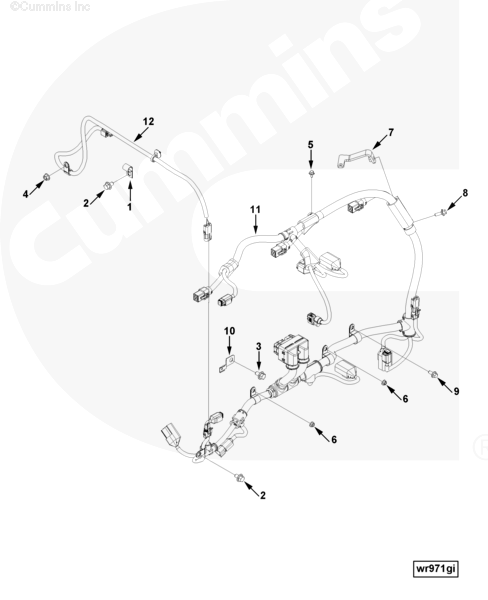 ©Cummins Inc

Cummins

12
7
5
8
4
2
1
11
10
3
6
9
6
2

wr971gi