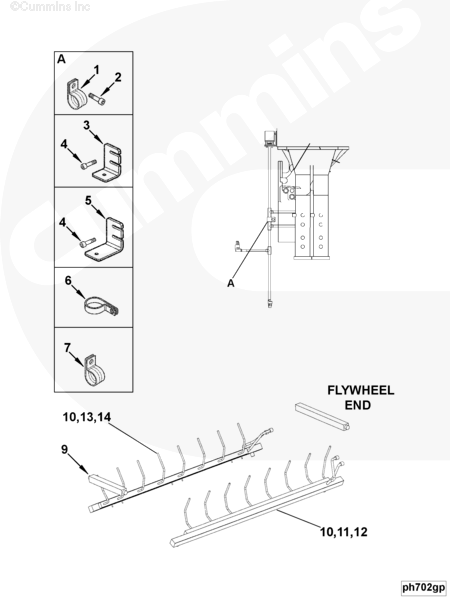 ©Cummins Inc

Cummins

A
1
2
3
4
5
4
6
7

A

FLYWHEEL END

10,13,14
9
10,11,12

ph702gp