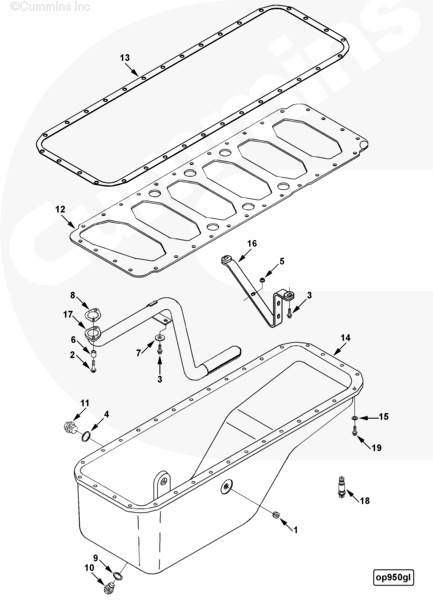 ©Cummins Inc

Cummins

13

12

16

5

3

8

17

6

2

7

3

14

11

4

15

19

18

1

9

10

op950gl