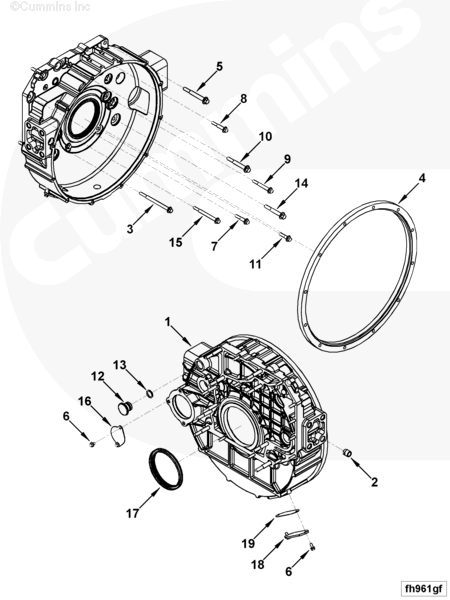 ©Cummins Inc

Cummins

5
8
10
9
14
4
3
15
7
11
1
13
12
16
6
2
17
19
18
6

fh961gf