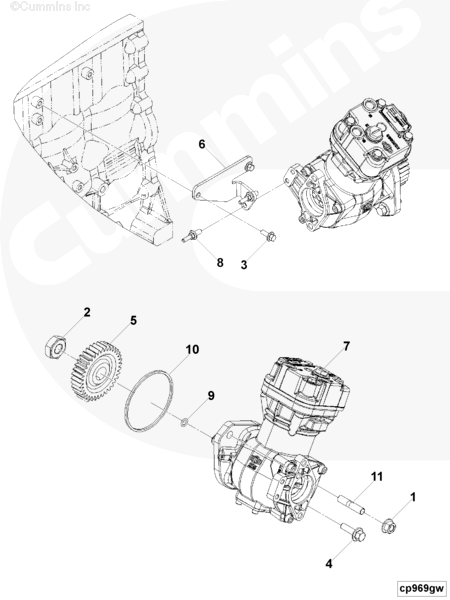 ©Cummins Inc

Cummins

6

8

3

2

5

10

9

7

11

1

4

cp969gw