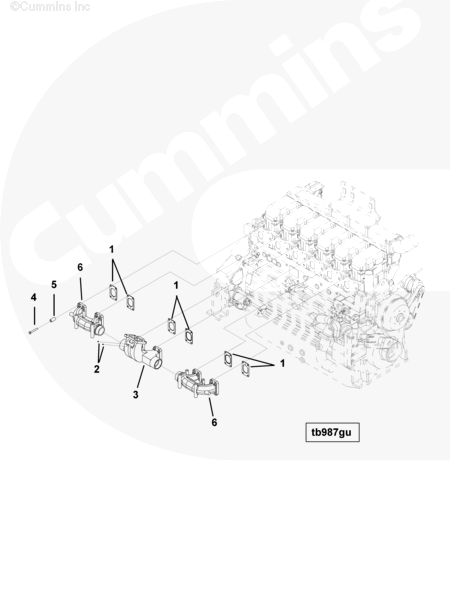 ©Cummins Inc

Cummins

1
6
5
4
1
2
3
1
6

tb987gu