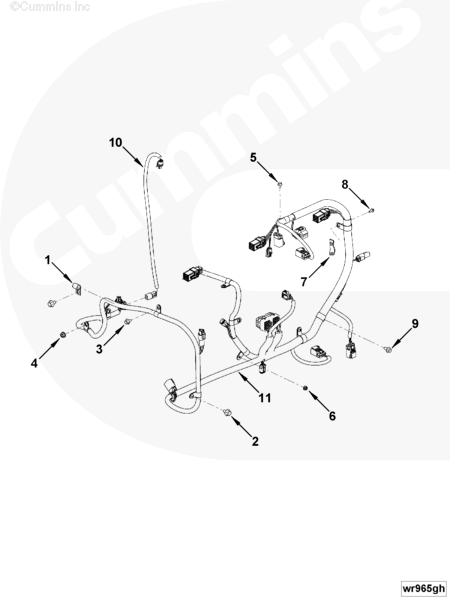 ©Cummins Inc

Cummins

10

5

8

1

7

9

3

4

11

6

2

wr965gh