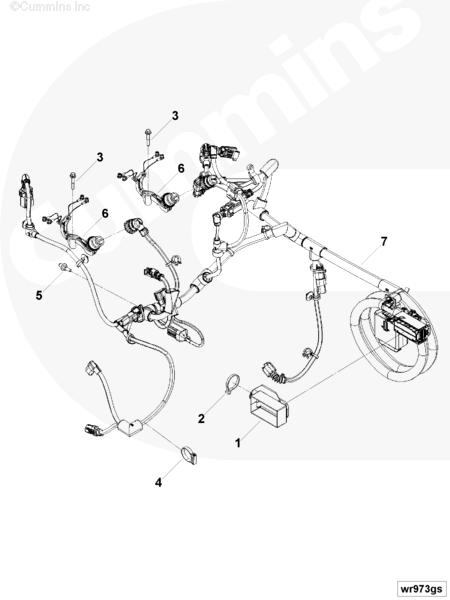 ©Cummins Inc

Cummins

3
3
6
6
7
5
2
1
4

wr973gs