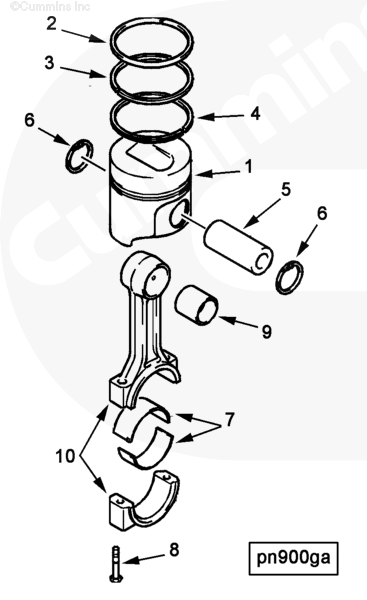 ©Cummins Inc

Cummins

2

3

4

6

1

5

6

9

7

10

8

pn900ga