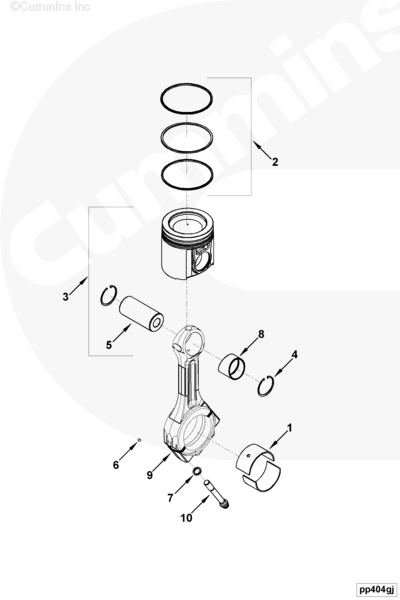 ©Cummins Inc

Cummins

2

3

5

8

4

1

6

9

7

10

pp404gj