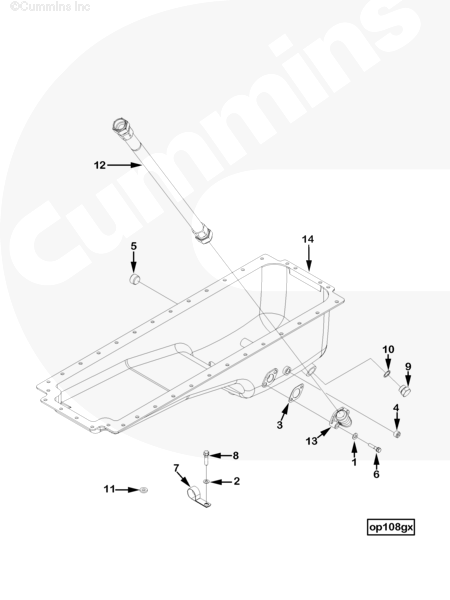 ©Cummins Inc

Cummins

12
5
14
10
9
4
3
13
1
6
8
7
2
11

op108gx