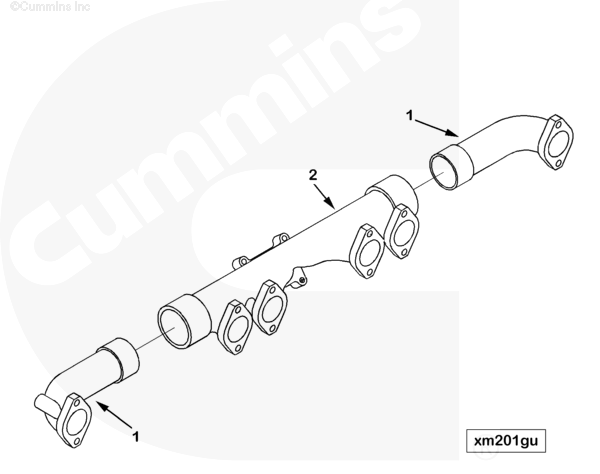 ©Cummins Inc

Cummins

1

2

1

xm201gu