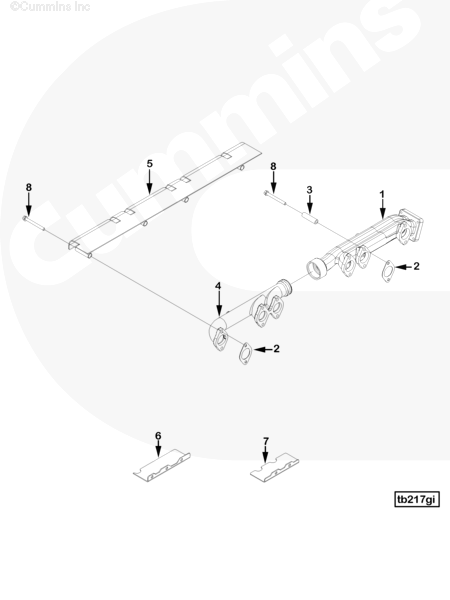 ©Cummins Inc

Cummins

5

8

8

3

1

2

4

2

6

7

tb217gi