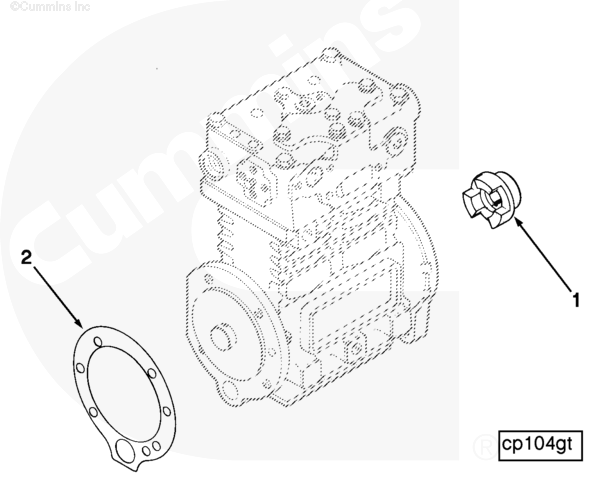 ©Cummins Inc

Cummins

2

1

cp104gt