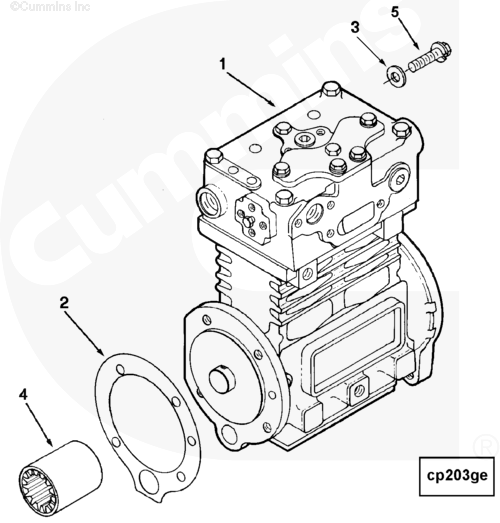 ©Cummins Inc

Cummins

®

5

3

1

2

4

cp203ge