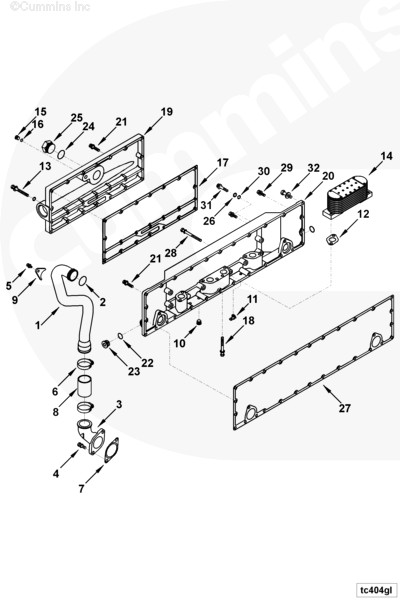 ©Cummins Inc

Cummins

15
16
25
24
21
19
13
17
30
29
32
20
14
31
26
12
28
21
5
9
2
1
11
18
10
22
23
6
8
3
27
4
7

tc404gl