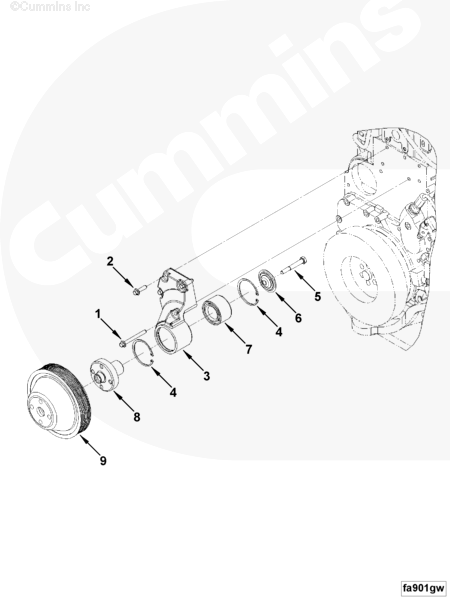 ©Cummins Inc

Cummins

2

1

5

6

4

7

3

4

8

9

fa901gw