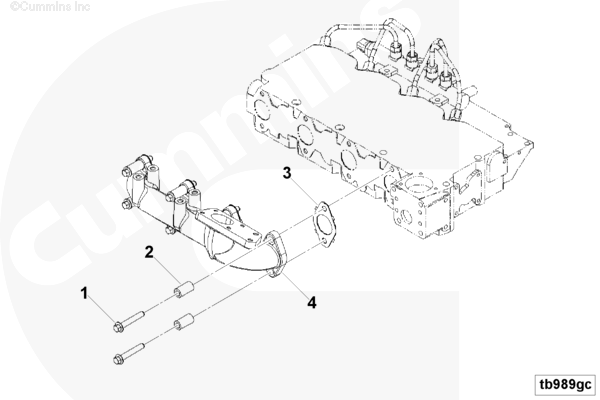 ©Cummins Inc

Cummins

3

2

1

4

tb989gc