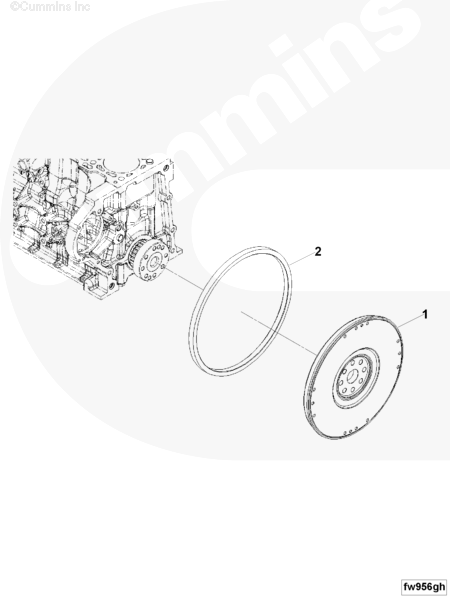 ©Cummins Inc

Cummins

2

1

fw956gh