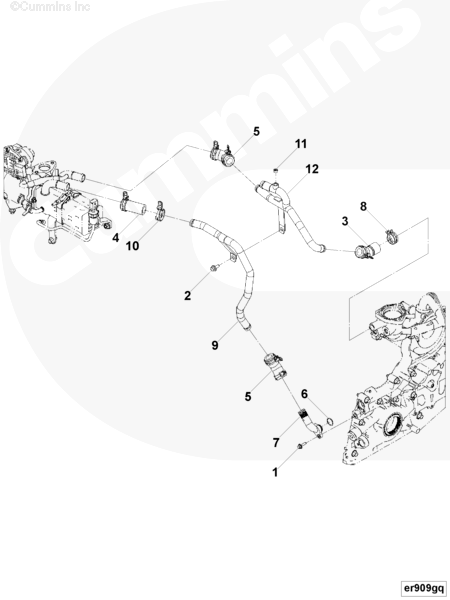 ©Cummins Inc

Cummins

5
11
12
8
3
4
10
2
9
5
6
7
1

er909gq