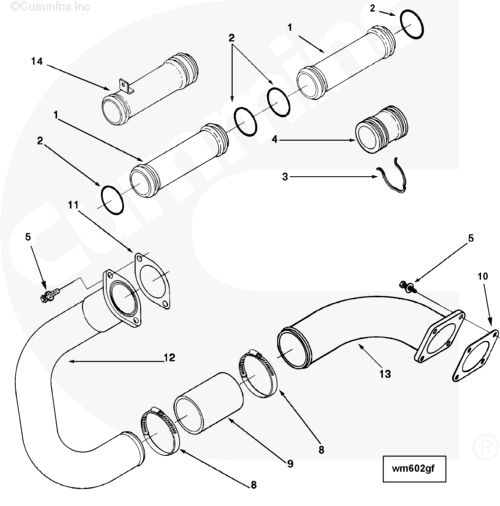 ©Cummins Inc

2
1
2
14
1
4
2
3
11
5
5
10
12
13
8
9
8
wm602gf
Cummins
®