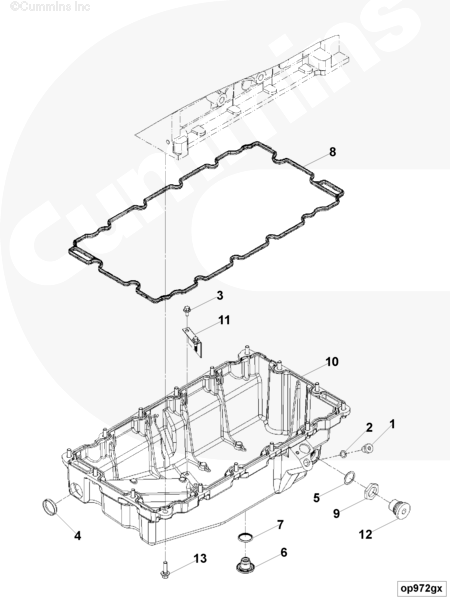 ©Cummins Inc

Cummins

8

3

11

10

2

1

5

9

12

4

7

6

13

op972gx