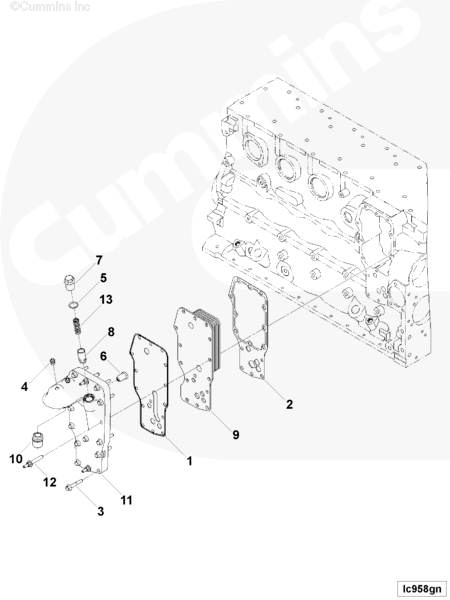 ©Cummins Inc

Cummins

7
5
13
8
6
4
2
9
1
10
12
11
3

lc958gn