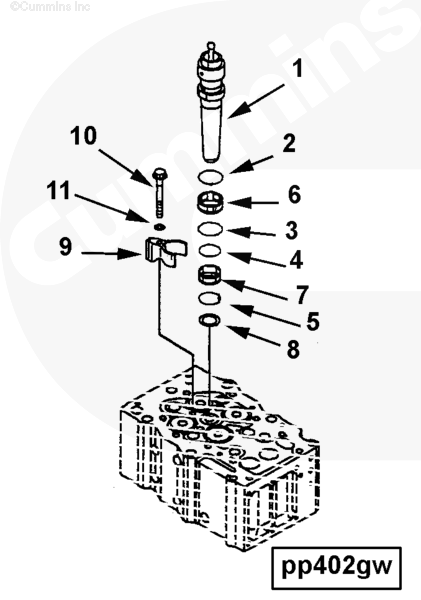 ©Cummins Inc

Cummins

1

10

2

11

6

3

9

4

7

5

8

pp402gw