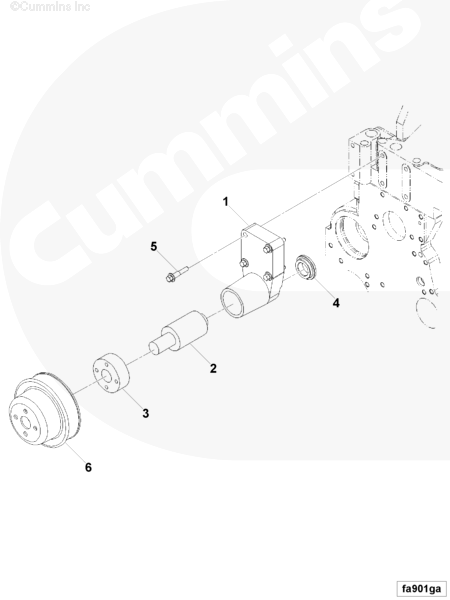 ©Cummins Inc

Cummins

1

5

4

2

3

6

fa901ga