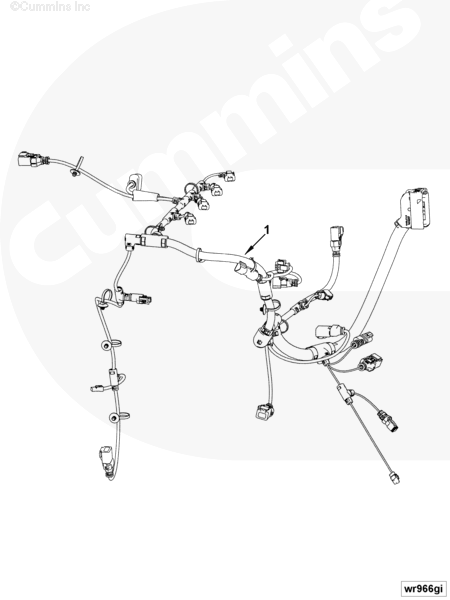 ©Cummins Inc

Cummins

1

wr966gi