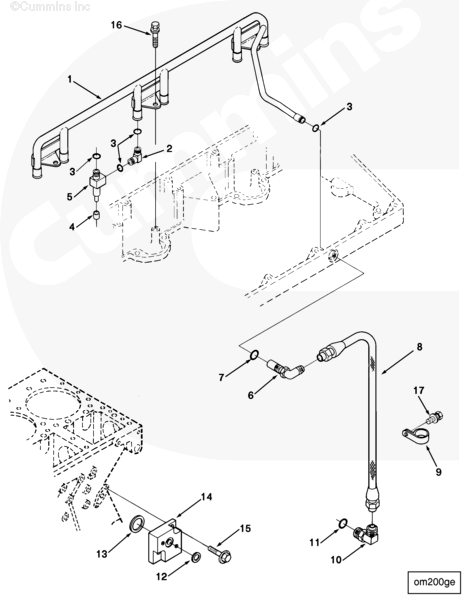 ©Cummins Inc

Cummins

16
1
3
3
2
3
5
4
8
7
6
17
9
14
15
13
12
11
10

om200ge