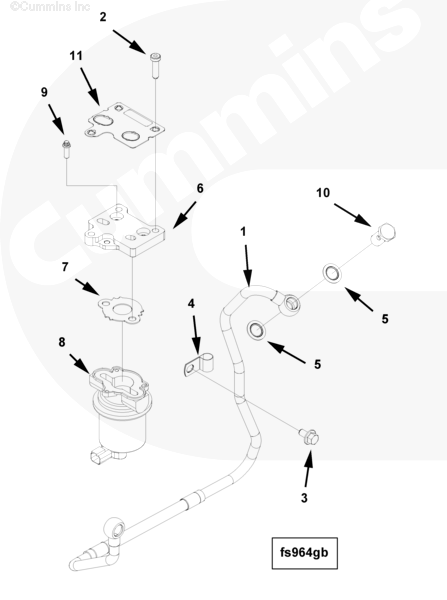 ©Cummins Inc

Cummins

2

11

9

6

10

1

7

5

4

5

8

3

fs964gb