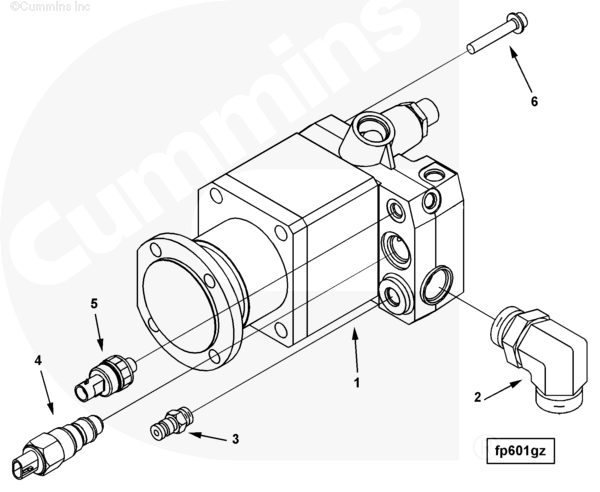 ©Cummins Inc

Cummins

6

5

4

1

2

3

fp601gz