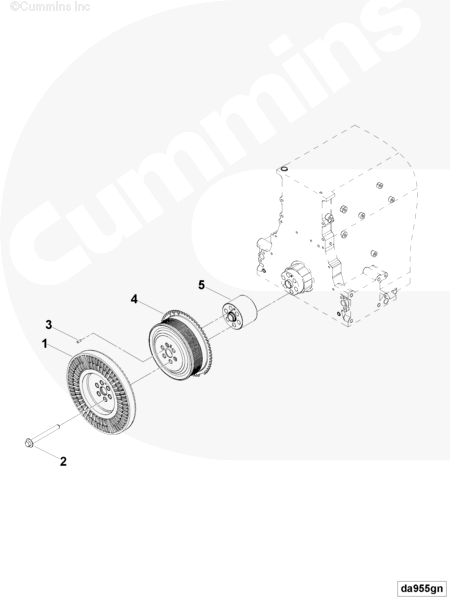 ©Cummins Inc

Cummins

5
4
3
1
2

da955gn