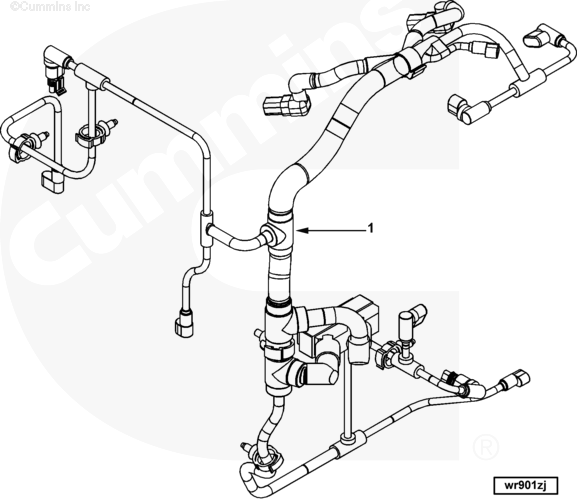 ©Cummins Inc

Cummins

1

®

wr901zj