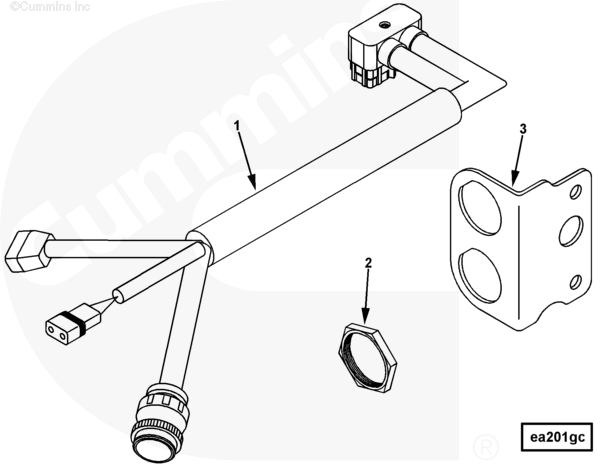 ©Cummins Inc

Cummins

1

3

2

ea201gc

®