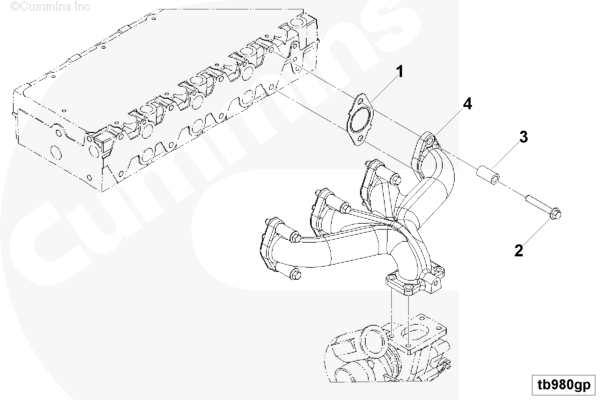 ©Cummins Inc

Cummins

1

4

3

2

tb980gp