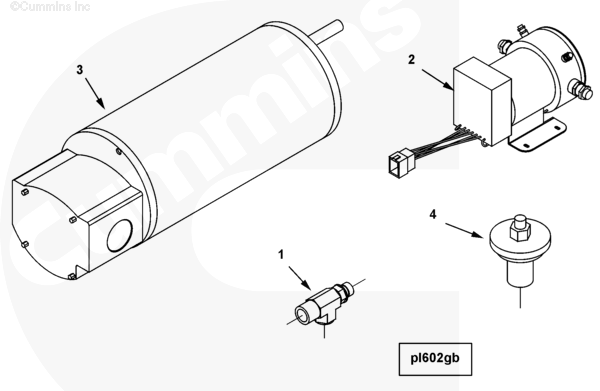 ©Cummins Inc

Cummins

3

2

4

1

pl602gb