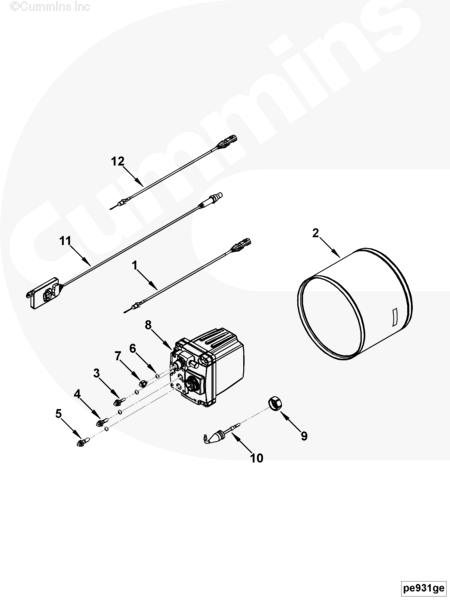 ©Cummins Inc

Cummins

12

11

1

2

8

7

6

3

4

5

9

10

pe931ge