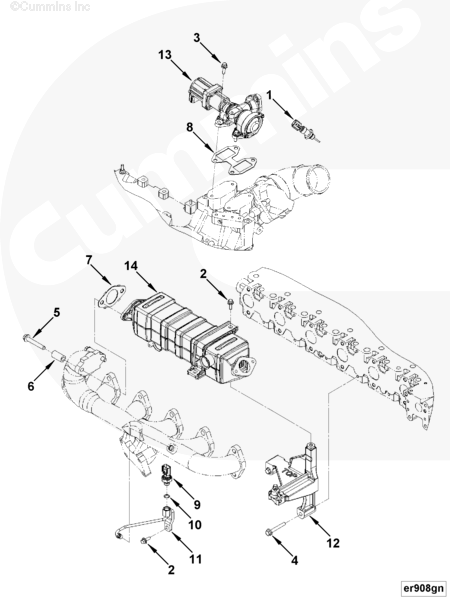 ©Cummins Inc

Cummins

3
13
1
8
7
14
2
5
6
9
10
11
2
4
12

er908gn