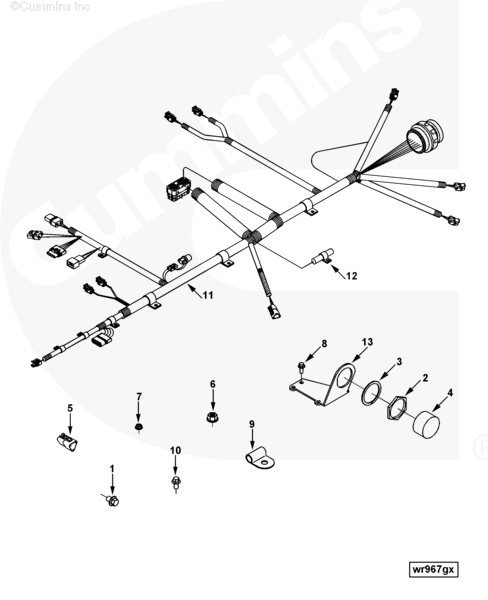 ©Cummins Inc

Cummins

12

11

8
13
3
2
4

6
7
5
9
10
1

wr967gx