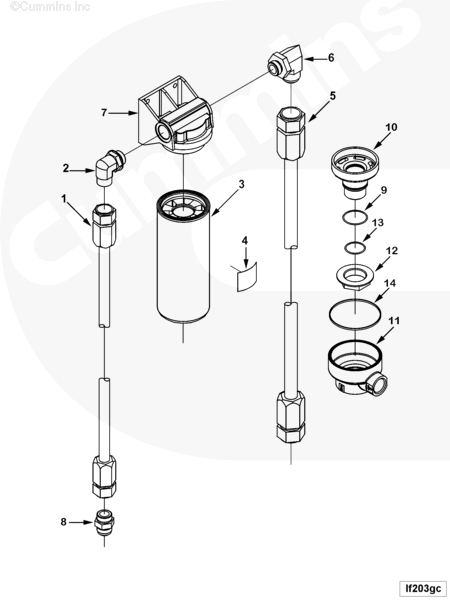 ©Cummins Inc

Cummins

6
7
5
10
2
3
9
1
13
4
12
14
11
8

lf203gc