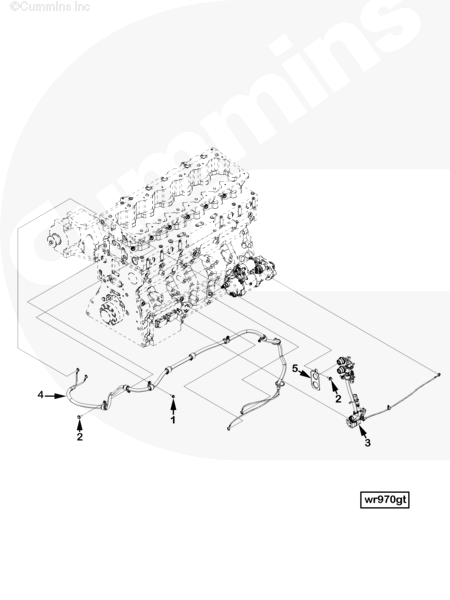 ©Cummins Inc

Cummins

5
2
4
1
2
3

wr970gt