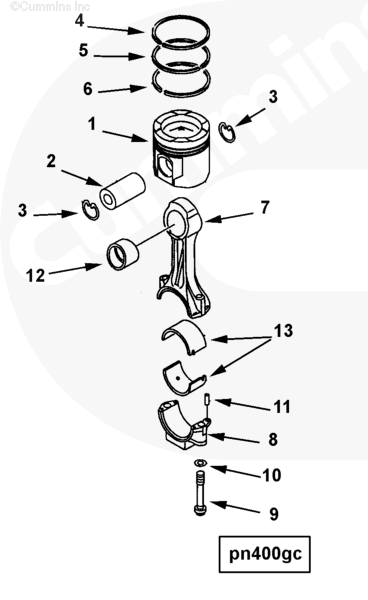 ©Cummins Inc

4
5
6
3
1
2
3
7
12
13
11
8
10
9

pn400gc