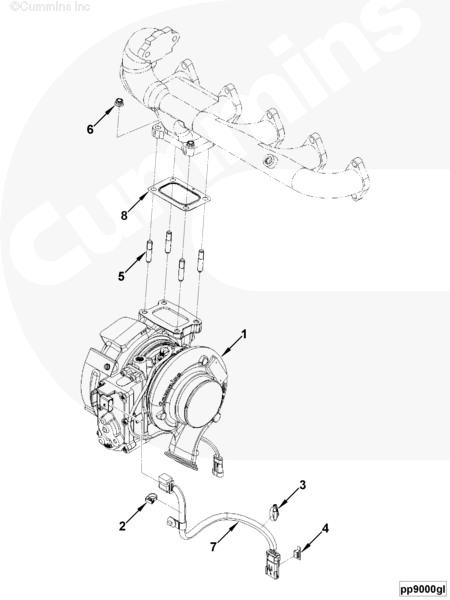 ©Cummins Inc

Cummins

6

8

5

1

3

2

7

4

pp9000gl