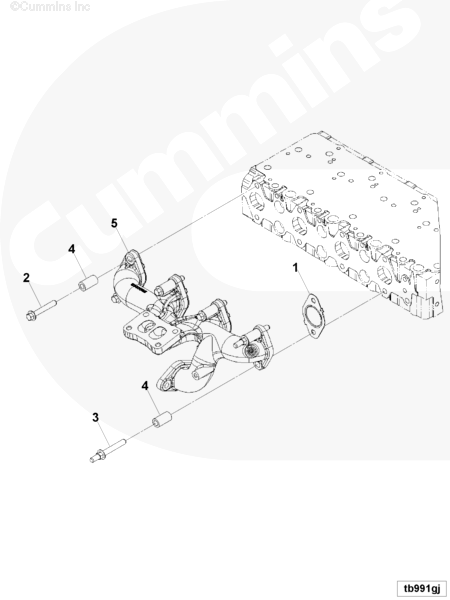 ©Cummins Inc

Cummins

5

4

2

1

4

3

tb991gj