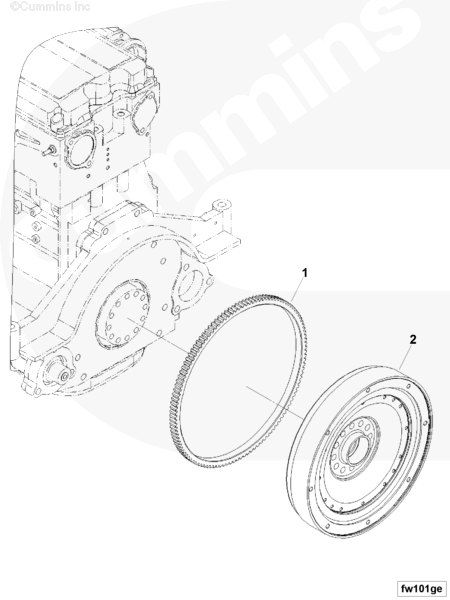 ©Cummins Inc

Cummins

1

2

fw101ge