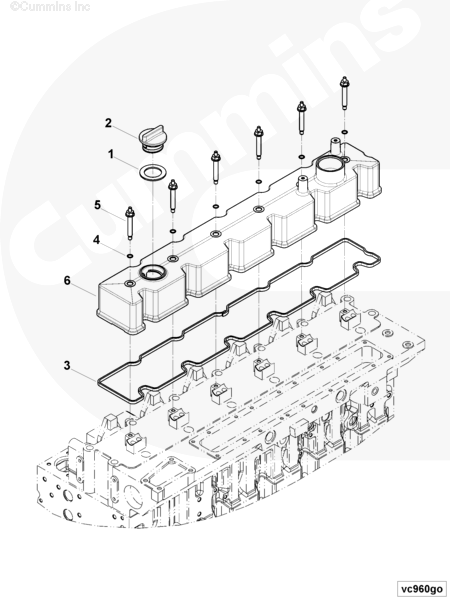 ©Cummins Inc

Cummins

2
1
5
4
6
3

vc960go