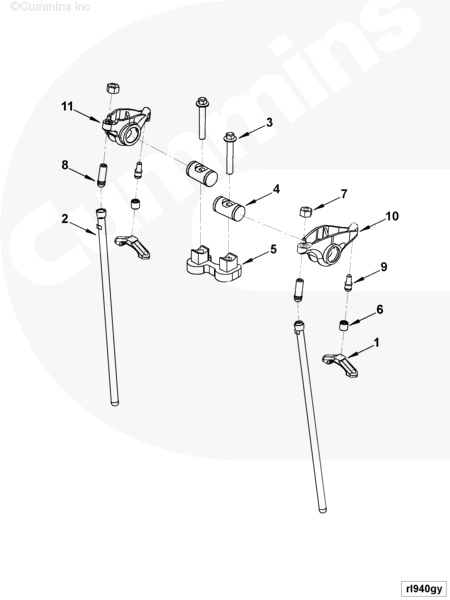 ©Cummins Inc

Cummins

11
3
8
4
7
2
10
5
9
6
1

rl940gy